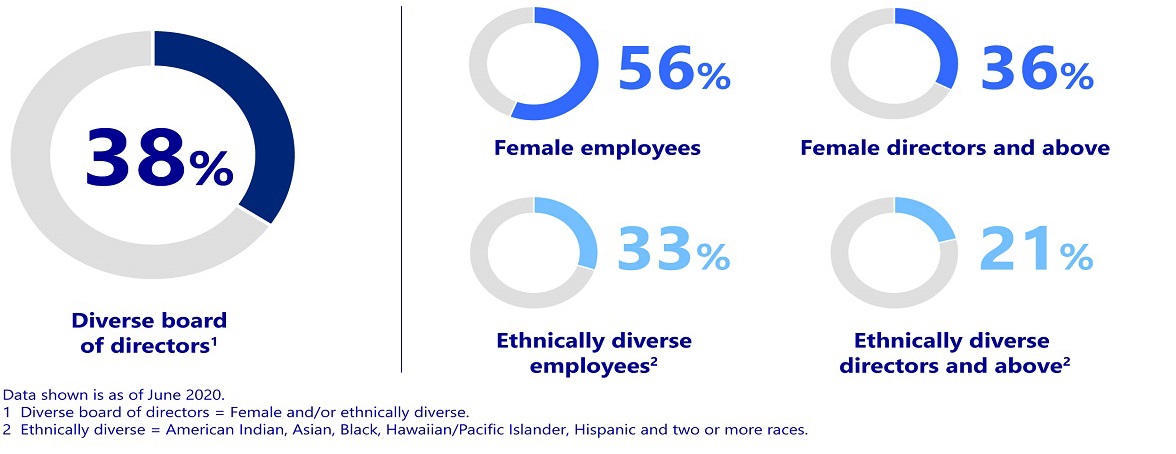 38%

Diverse board of directors$^1$

56%

Female employees

36%

Female directors and above

33%

Ethnically diverse employees$^2$

21%

Ethnically diverse directors and above$^2$

Data shown is as of June 2020.
1 Diverse board of directors = Female and/or ethnically diverse.
2 Ethnically diverse = American Indian, Asian, Black, Hawaiian/Pacific Islander, Hispanic and two or more races.